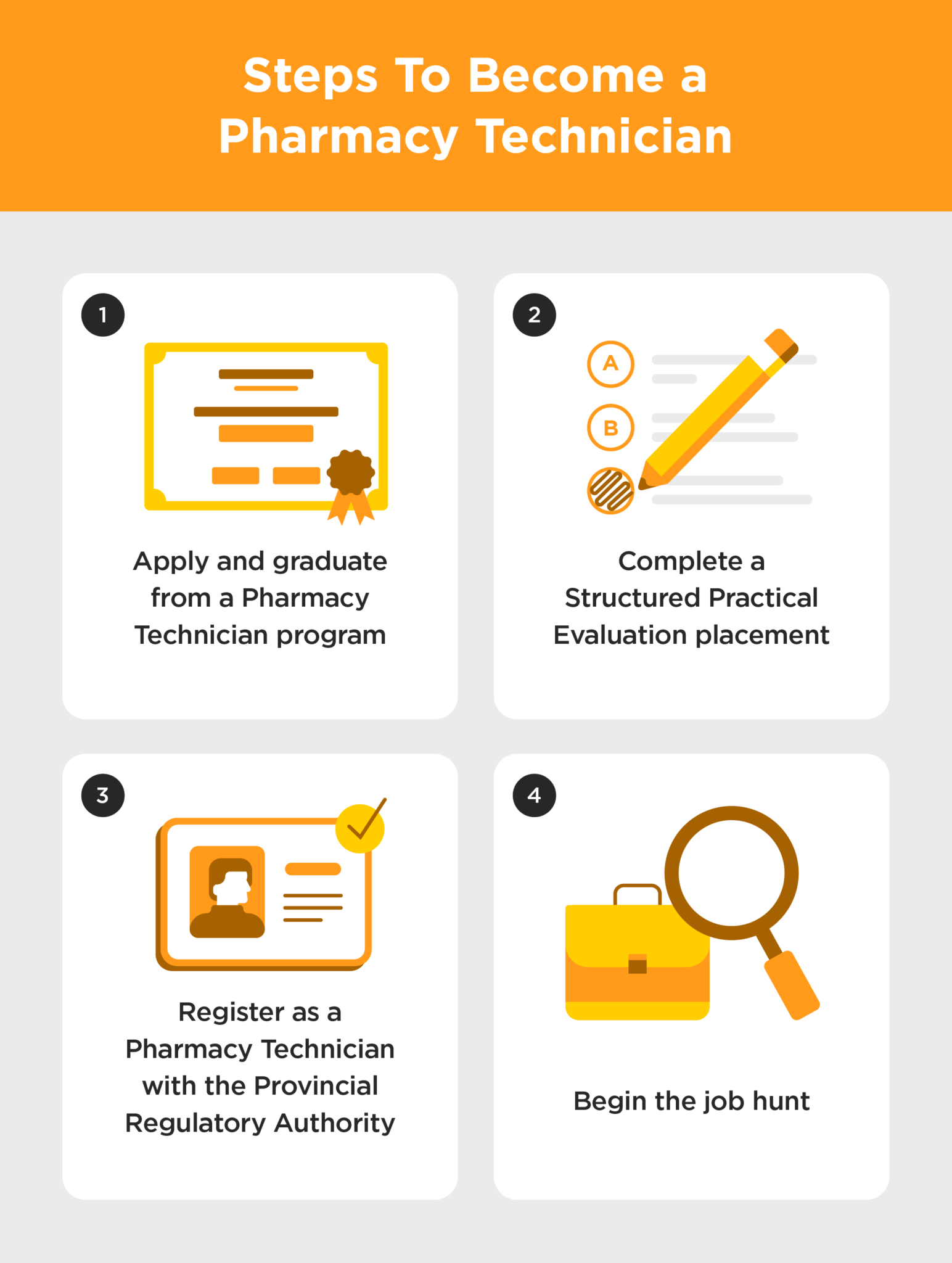 Steps To Become a Pharmacy Technician

1

Apply and graduate from a Pharmacy Technician program

2

A

B

Complete a Structured Practical Evaluation placement

3

Register as a Pharmacy Technician with the Provincial Regulatory Authority

4

Begin the job hunt