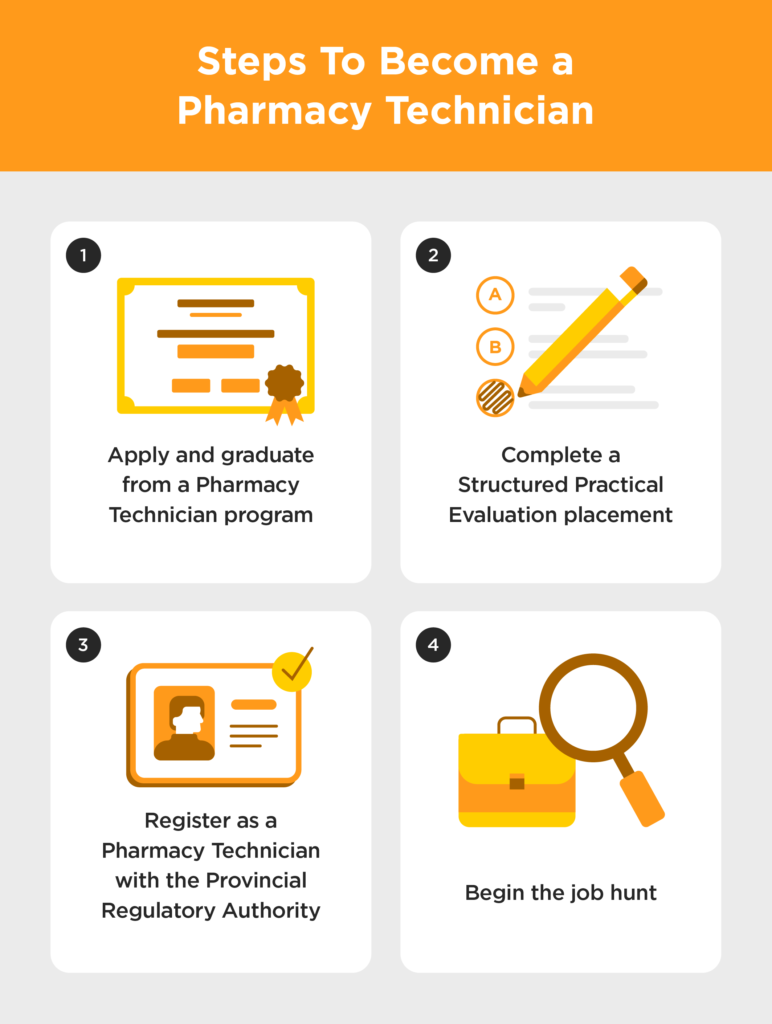 Steps To Become a Pharmacy Technician

1

Apply and graduate from a Pharmacy Technician program

2

A

B

Complete a Structured Practical Evaluation placement

3

Register as a Pharmacy Technician with the Provincial Regulatory Authority

4

Begin the job hunt