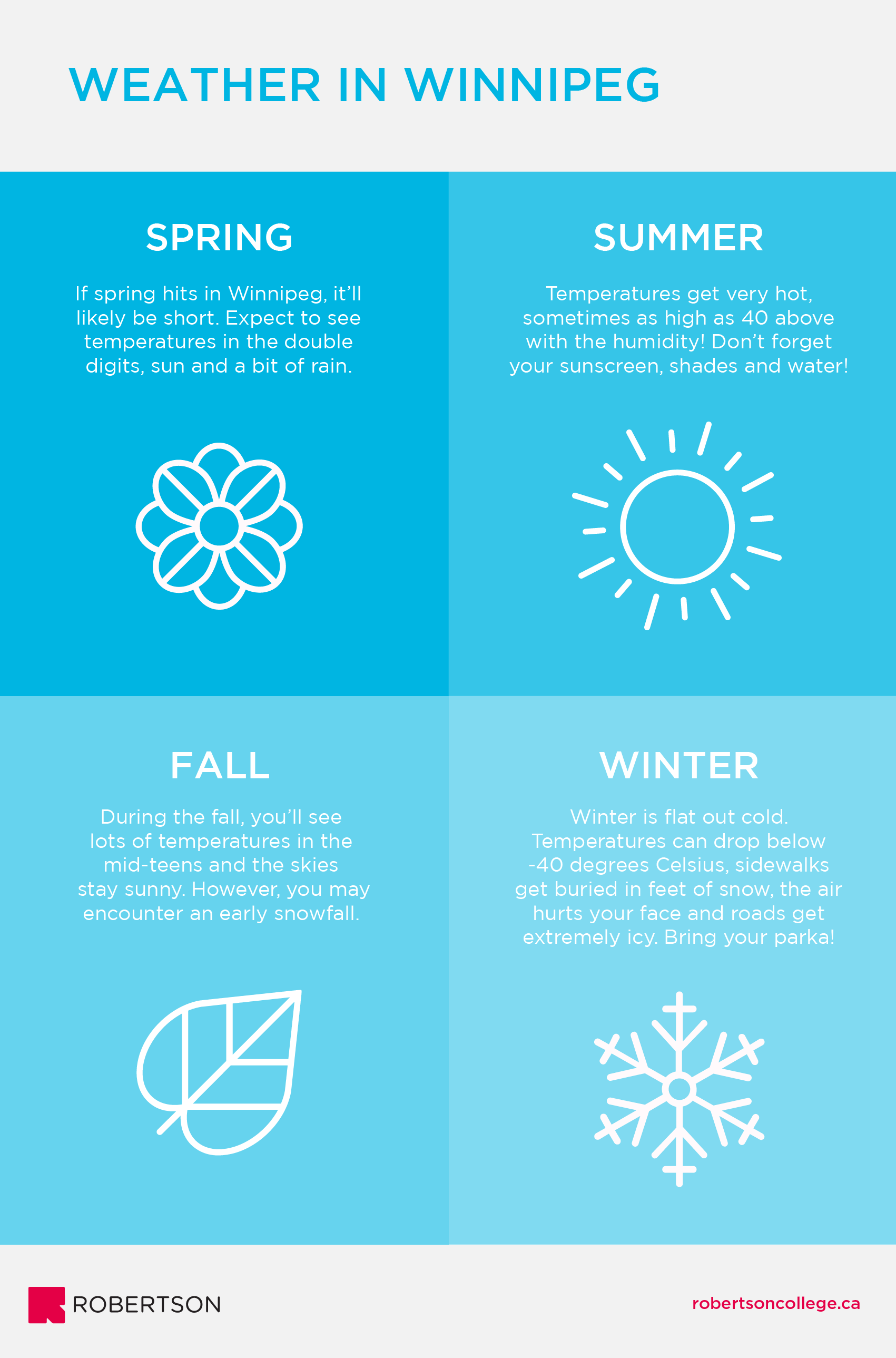 WEATHER IN WINNIPEG

SPRING

If spring hits in Winnipeg, it'll likely be short. Expect to see temperatures in the double digits, sun and a bit of rain.

SUMMER

Temperatures get very hot, sometimes as high as 40 above with the humidity! Don't forget your sunscreen, shades and water!

FALL

During the fall, you'll see lots of temperatures in the mid-teens and the skies stay sunny. However, you may encounter an early snowfall.

WINTER

Winter is flat out cold. Temperatures can drop below -40 degrees Celsius, sidewalks get buried in feet of snow, the air hurts your face and roads get extremely icy. Bring your parka!

ROBERTSON

robertsoncollege.ca